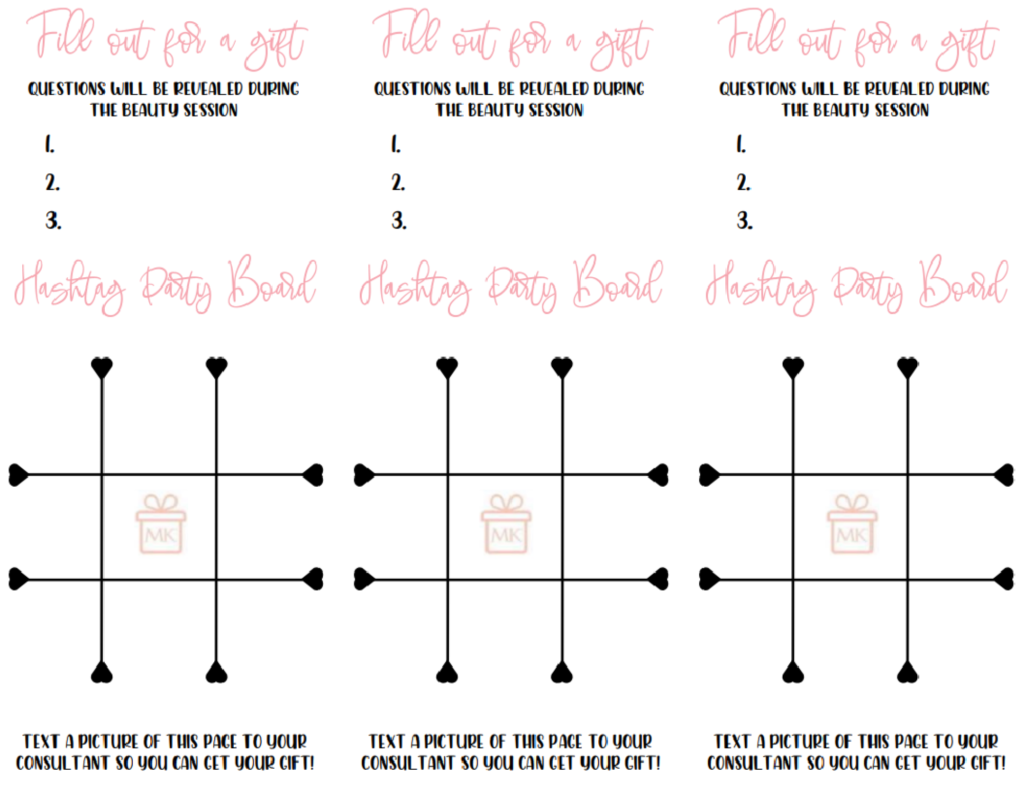 Fill out for a gift

QUESTIONS WILL BE REVEALED DURING THE BEAUTY SESSION

1.

2.

3.

Hashtag Party Board

MK

TEXT A PICTURE OF THIS PAGE TO YOUR CONSULTANT SO YOU CAN GET YOUR GIFT!

Fill out for a gift

QUESTIONS WILL BE REVEALED DURING THE BEAUTY SESSION

1.

2.

3.

Hashtag Party Board

MK

TEXT A PICTURE OF THIS PAGE TO YOUR CONSULTANT SO YOU CAN GET YOUR GIFT!

Fill out for a gift

QUESTIONS WILL BE REVEALED DURING THE BEAUTY SESSION

1.

2.

3.

Hashtag Party Board

MK

TEXT A PICTURE OF THIS PAGE TO YOUR CONSULTANT SO YOU CAN GET YOUR GIFT!